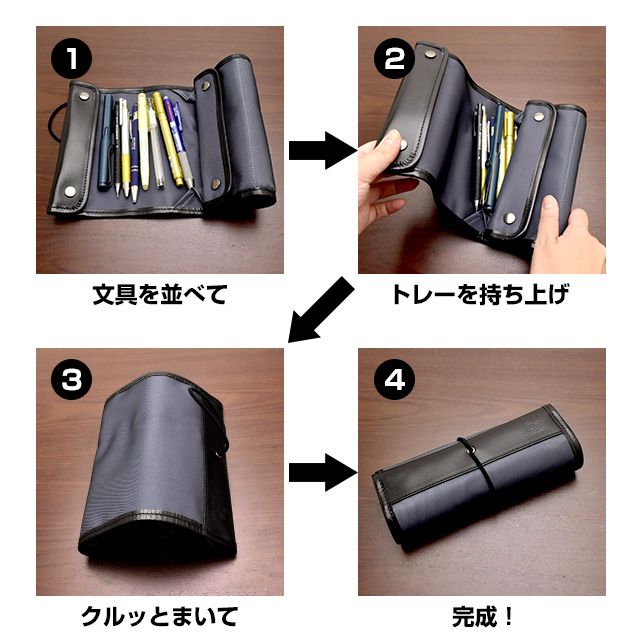 1

文具を並べて

2

トレーを持ち上げ

3

クルッとまいて

4

完成！