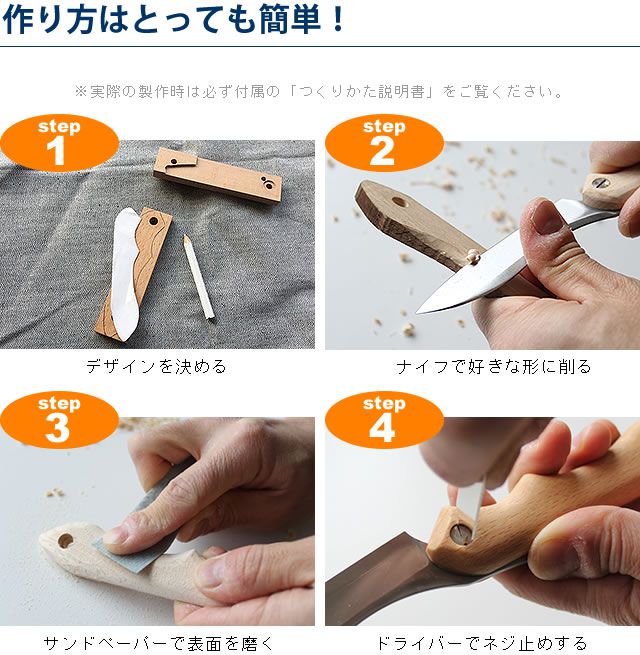 作り方はとっても簡単！

※実際の製作時は必ず付属の「つくりかた説明書」をご覧ください。

step 1

デザインを決める

step 2

ナイフで好きな形に削る

step 3

サンドペーパーで表面を磨く

step 4

ドライバーでネジ止めする