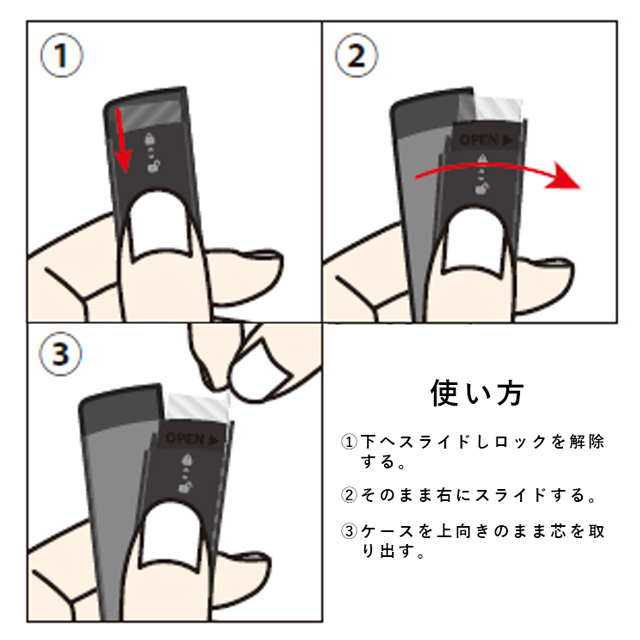 ①

②

OPEN ▶

③

OPEN ▶

使い方

①下へスライドしロックを解除する。

②そのまま右にスライドする。

③ケースを上向きのまま芯を取り出す。